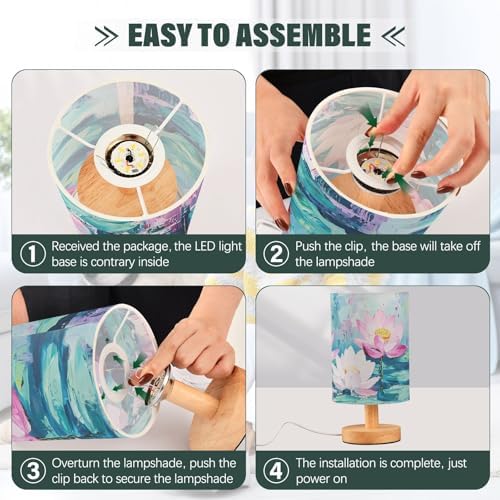 EASY TO ASSEMBLE

① Received the package, the LED light base is contrary inside

② Push the clip, the base will take off the lampshade

③ Overturn the lampshade, push the clip back to secure the lampshade

④ The installation is complete, just power on