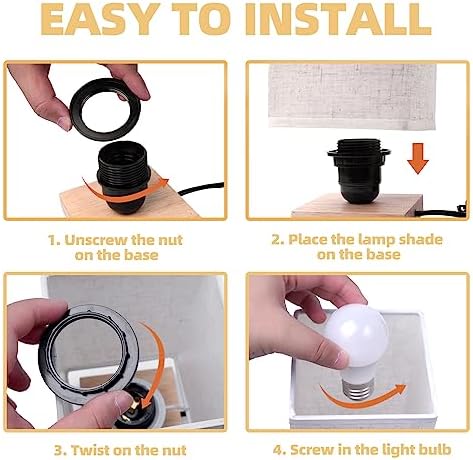 EASY TO INSTALL

1. Unscrew the nut on the base

2. Place the lamp shade on the base

3. Twist on the nut

4. Screw in the light bulb