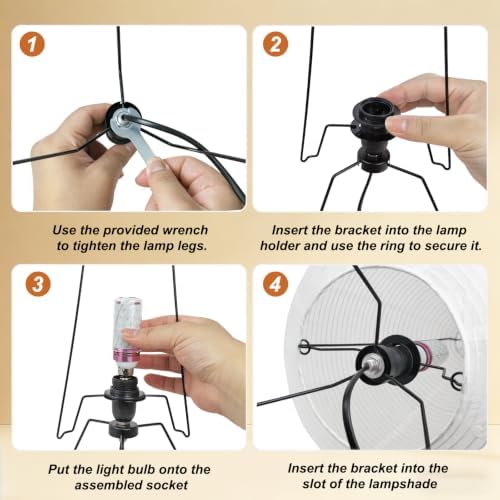 1

Use the provided wrench to tighten the lamp legs.

2

Insert the bracket into the lamp holder and use the ring to secure it.

3

Put the light bulb onto the assembled socket

4

Insert the bracket into the slot of the lampshade