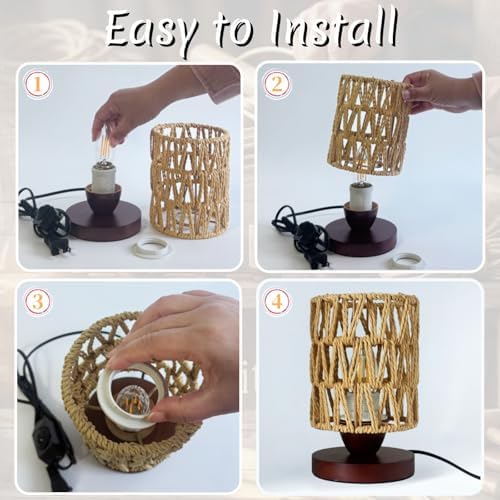 Easy to Install

1

2

3

4