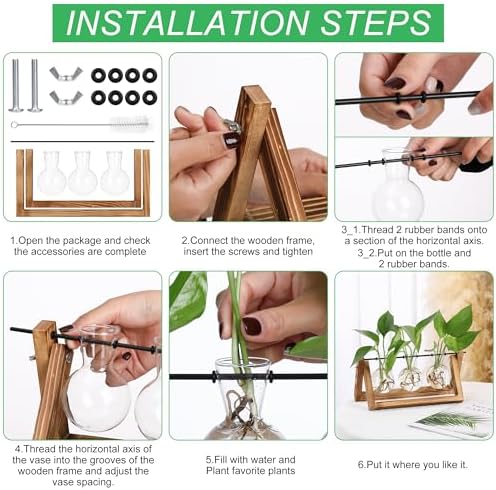 INSTALLATION STEPS

1.Open the package and check the accessories are complete

2.Connect the wooden frame, insert the screws and tighten

3_1.Thread 2 rubber bands onto a section of the horizontal axis.
3_2.Put on the bottle and 2 rubber bands.

4.Thread the horizontal axis of the vase into the grooves of the wooden frame and adjust the vase spacing.

5.Fill with water and Plant favorite plants

6.Put it where you like it.