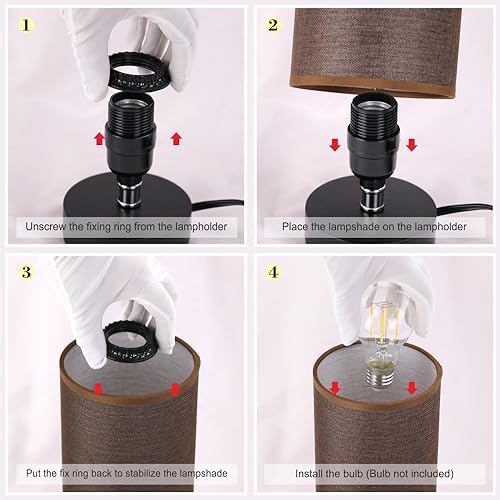 1

Unscrew the fixing ring from the lampholder

2

Place the lampshade on the lampholder

3

Put the fix ring back to stabilize the lampshade

4

Install the bulb (Bulb not included)