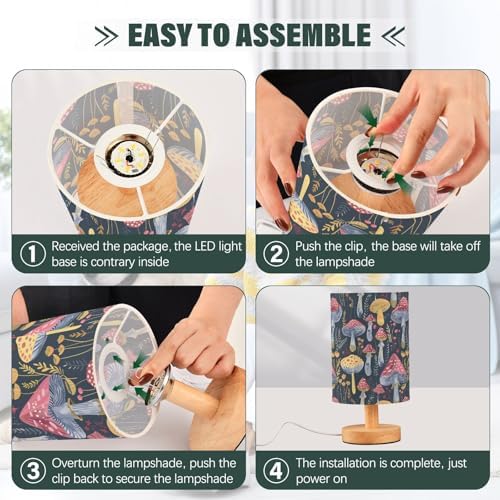 EASY TO ASSEMBLE

① Received the package, the LED light base is contrary inside

② Push the clip, the base will take off the lampshade

③ Overturn the lampshade, push the clip back to secure the lampshade

④ The installation is complete, just power on