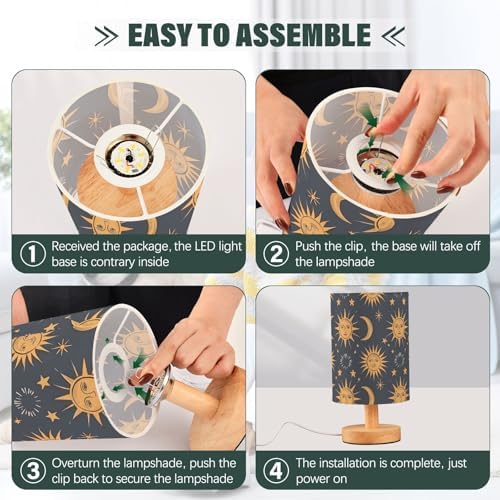 EASY TO ASSEMBLE

① Received the package, the LED light base is contrary inside

② Push the clip, the base will take off the lampshade

③ Overturn the lampshade, push the clip back to secure the lampshade

④ The installation is complete, just power on