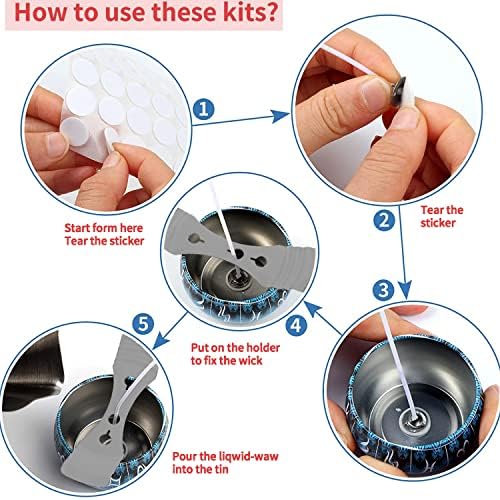 How to use these kits?

1

Start form here
Tear the sticker

2

Tear the sticker

3

4

Put on the holder
to fix the wick

5

Pour the liqwid-waw
into the tin