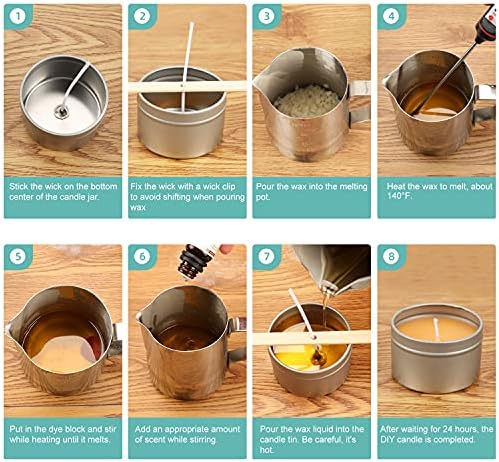 1

Stick the wick on the bottom center of the candle jar.

2

Fix the wick with a wick clip to avoid shifting when pouring wax

3

Pour the wax into the melting pot.

4

Heat the wax to melt, about 140°F.

5

Put in the dye block and stir while heating until it melts.

6

Add an appropriate amount of scent while stirring

7

Pour the wax liquid into the candle tin. Be careful, it's hot.

8

After waiting for 24 hours, the DIY candle is completed.