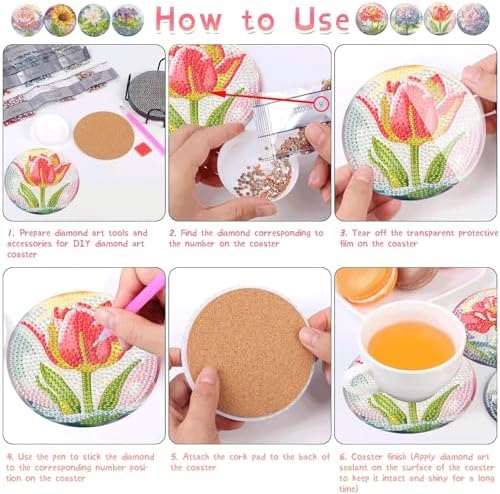 How to Use

1. Prepare diamond art tools and accessories for DIY diamond art coaster

2. Find the diamond corresponding to the number on the coaster

3. Tear off the transparent protective film on the coaster

4. Use the pen to stick the diamond to the corresponding number position on the coaster

5. Attach the cork pad to the back of the coaster

6. Coaster finish (Apply diamond art sealant on the surface of the coaster to keep it intact and shiny for a long time)