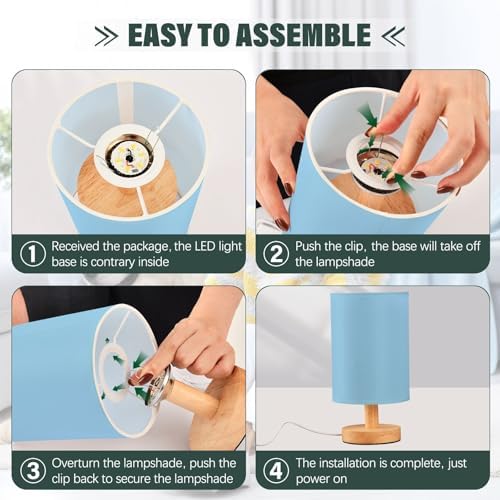 EASY TO ASSEMBLE

① Received the package, the LED light base is contrary inside

② Push the clip, the base will take off the lampshade

③ Overturn the lampshade, push the clip back to secure the lampshade

④ The installation is complete, just power on