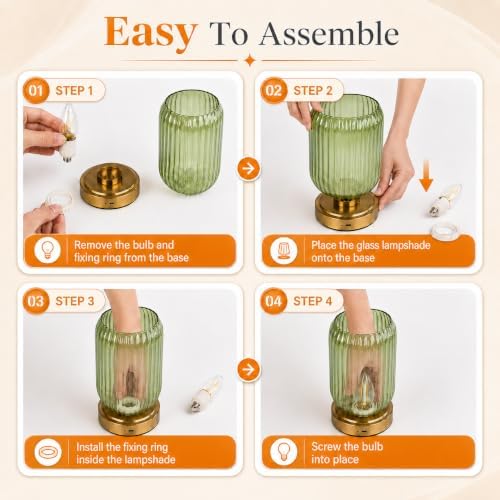 Easy To Assemble

01 STEP 1

Remove the bulb and fixing ring from the base

02 STEP 2

Place the glass lampshade onto the base

03 STEP 3

Install the fixing ring inside the lampshade

04 STEP 4

Screw the bulb into place