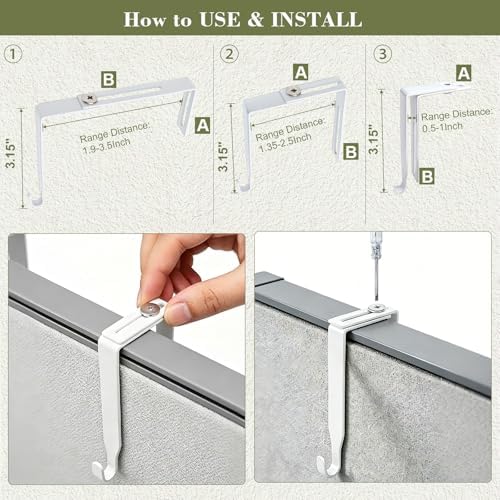 How to USE & INSTALL

①
B
A
3.15"
Range Distance: 1.9-3.5Inch

②
A
B
3.15"
Range Distance: 1.35-2.5Inch

③
A
B
3.15"
Range Distance: 0.5-1Inch