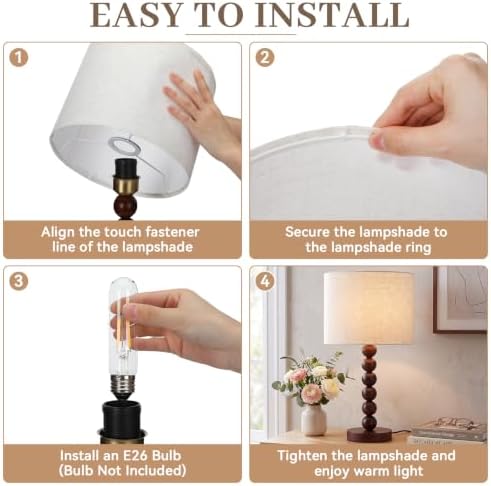 EASY TO INSTALL

1
Align the touch fastener line of the lampshade

2
Secure the lampshade to the lampshade ring

3
Install an E26 Bulb (Bulb Not Included)

4
Tighten the lampshade and enjoy warm light