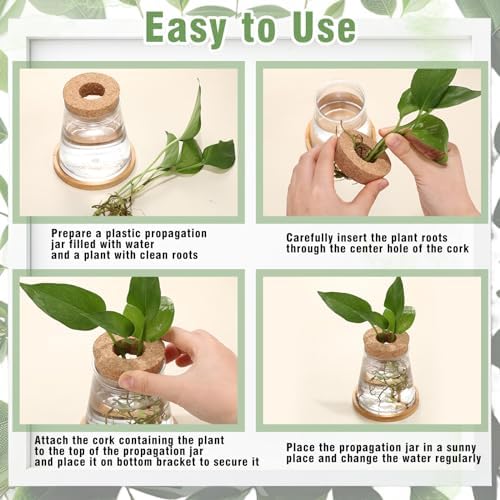 Easy to Use

Prepare a plastic propagation jar filled with water and a plant with clean roots

Carefully insert the plant roots through the center hole of the cork

Attach the cork containing the plant to the top of the propagation jar and place it on bottom bracket to secure it

Place the propagation jar in a sunny place and change the water regularly