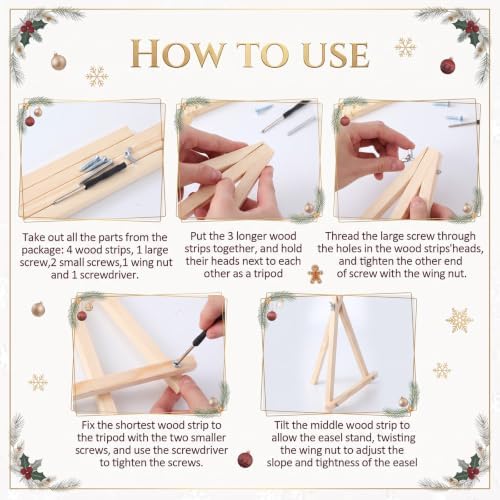 HOW TO USE

Take out all the parts from the package: 4 wood strips, 1 large screw,2 small screws,1 wing nut and 1 screwdriver.

Put the 3 longer wood strips together, and hold their heads next to each other as a tripod

Thread the large screw through the holes in the wood strips'heads, and tighten the other end of screw with the wing nut.

Fix the shortest wood strip to the tripod with the two smaller screws, and use the screwdriver to tighten the screws.

Tilt the middle wood strip to allow the easel stand, twisting the wing nut to adjust the slope and tightness of the easel