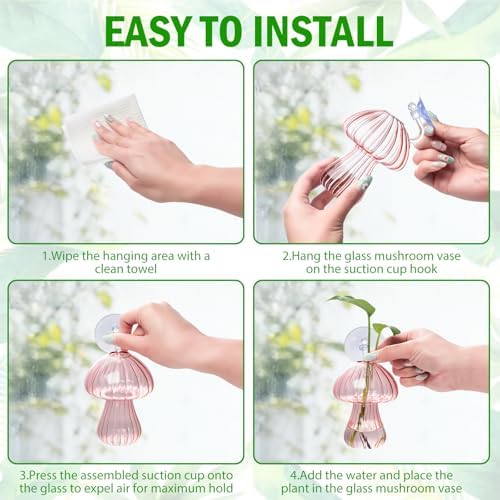 EASY TO INSTALL

1.Wipe the hanging area with a clean towel

2.Hang the glass mushroom vase on the suction cup hook

3.Press the assembled suction cup onto the glass to expel air for maximum hold

4.Add the water and place the plant in the glass mushroom vase