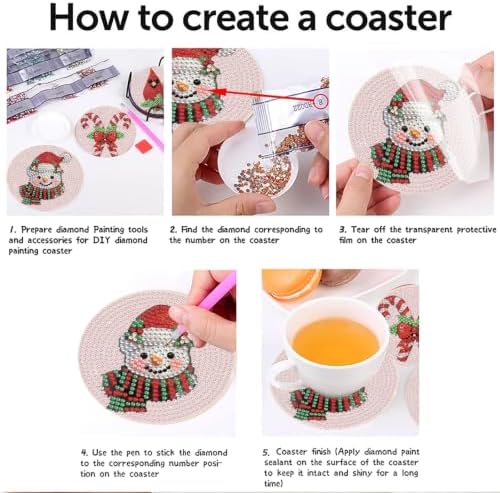 How to create a coaster

1. Prepare diamond Painting tools and accessories for DIY diamond painting coaster

2. Find the diamond corresponding to the number on the coaster

3. Tear off the transparent protective film on the coaster

4. Use the pen to stick the diamond to the corresponding number position on the coaster

5. Coaster finish (Apply diamond paint sealant on the surface of the coaster to keep it intact and shiny for a long time)