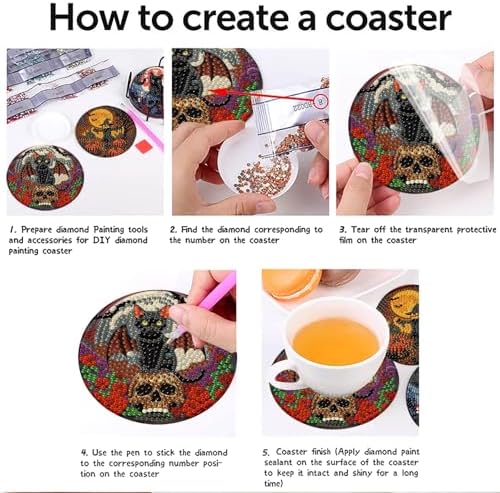 How to create a coaster

1. Prepare diamond Painting tools and accessories for DIY diamond painting coaster

2. Find the diamond corresponding to the number on the coaster

3. Tear off the transparent protective film on the coaster

4. Use the pen to stick the diamond to the corresponding number position on the coaster

5. Coaster finish (Apply diamond paint sealant on the surface of the coaster to keep it intact and shiny for a long time)