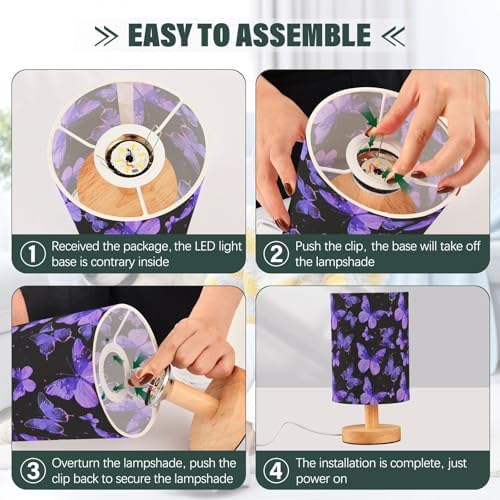 EASY TO ASSEMBLE

① Received the package, the LED light base is contrary inside

② Push the clip, the base will take off the lampshade

③ Overturn the lampshade, push the clip back to secure the lampshade

④ The installation is complete, just power on