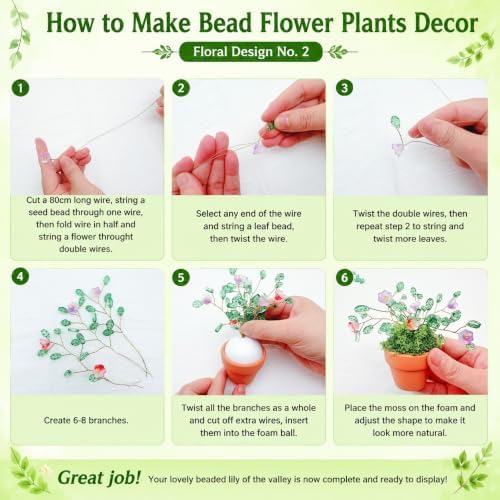 How to Make Bead Flower Plants Decor

Floral Design No. 2

1
Cut a 80cm long wire, string a seed bead through one wire, then fold wire in half and string a flower throught double wires.

2
Select any end of the wire and string a leaf bead, then twist the wire.

3
Twist the double wires, then repeat step 2 to string and twist more leaves.

4
Create 6-8 branches.

5
Twist all the branches as a whole and cut off extra wires, insert them into the foam ball.

6
Place the moss on the foam and adjust the shape to make it look more natural.

Great job! Your lovely beaded lily of the valley is now complete and ready to display!