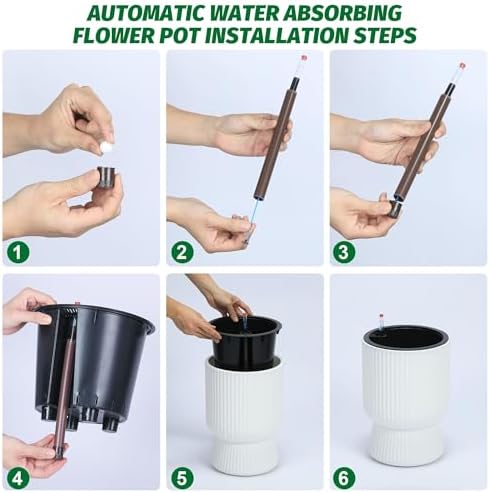 AUTOMATIC WATER ABSORBING
FLOWER POT INSTALLATION STEPS

1

2

3

4

5

6