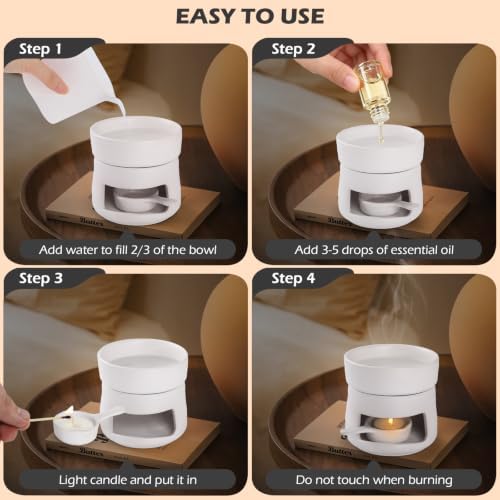 EASY TO USE

Step 1

Butter

Add water to fill 2/3 of the bowl

Step 2

Butter

Add 3-5 drops of essential oil

Step 3

Butter

Light candle and put it in

Step 4

Butter

Do not touch when burning