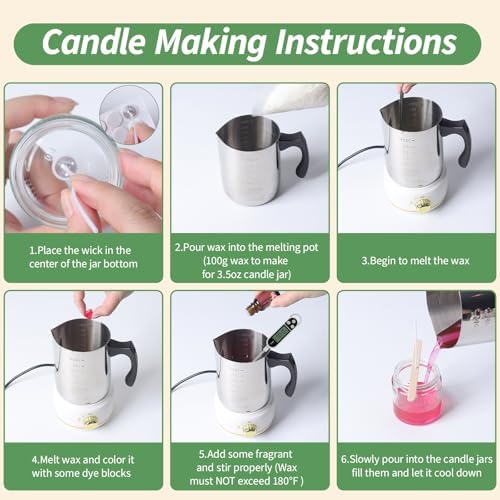 Candle Making Instructions

1.Place the wick in the center of the jar bottom

2.Pour wax into the melting pot (100g wax to make for 3.5oz candle jar)

3.Begin to melt the wax

4.Melt wax and color it with some dye blocks

5.Add some fragrant and stir properly (Wax must NOT exceed 180°F )

6.Slowly pour into the candle jars fill them and let it cool down