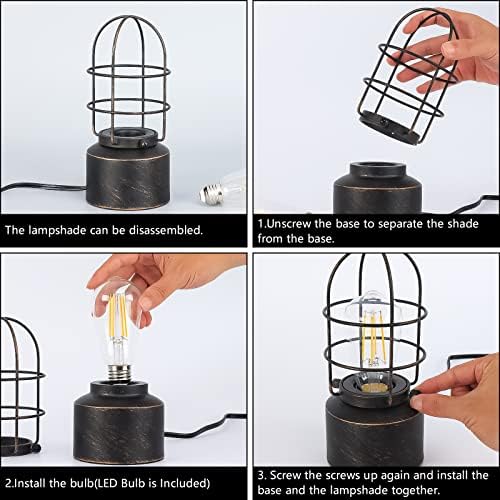 The lampshade can be disassembled.

1.Unscrew the base to separate the shade from the base.

2.Install the bulb(LED Bulb is Included)

3. Screw the screws up again and install the base and the lampshade together.