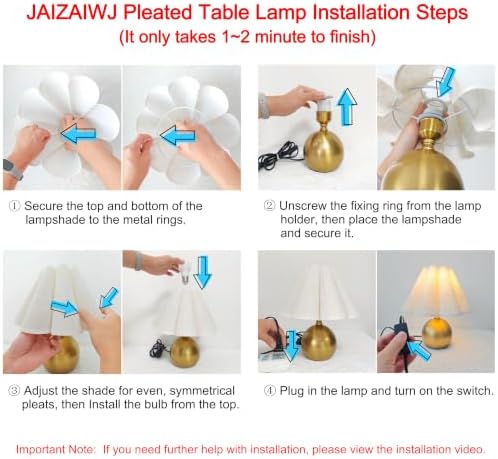 JAIZAIWJ Pleated Table Lamp Installation Steps
(It only takes 1~2 minute to finish)

① Secure the top and bottom of the lampshade to the metal rings.

② Unscrew the fixing ring from the lamp holder, then place the lampshade and secure it.

③ Adjust the shade for even, symmetrical pleats, then Install the bulb from the top.

④ Plug in the lamp and turn on the switch.

Important Note: If you need further help with installation, please view the installation video.