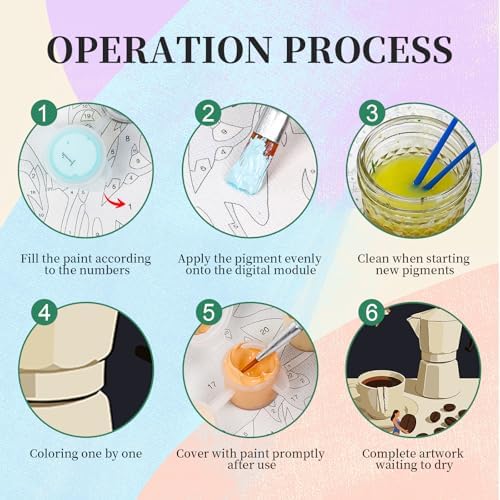 OPERATION PROCESS

1

Fill the paint according to the numbers

2

Apply the pigment evenly onto the digital module

3

Clean when starting new pigments

4

Coloring one by one

5

Cover with paint promptly after use

6

Complete artwork waiting to dry