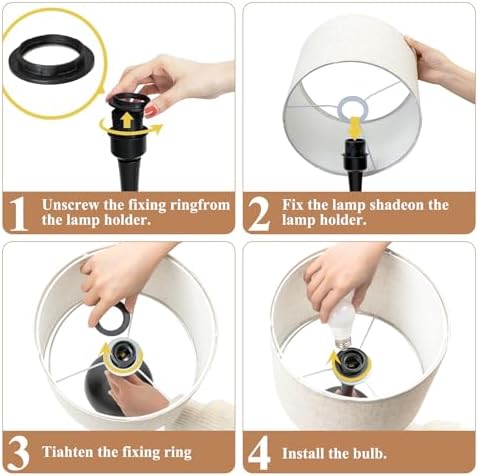 1 Unscrew the fixing ringfrom the lamp holder.

2 Fix the lamp shadeon the lamp holder.

3 Tiahten the fixing ring

4 Install the bulb.