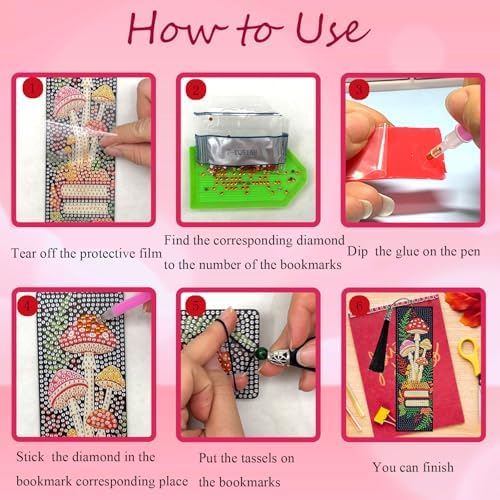 How to Use

1

Tear off the protective film

2

Find the corresponding diamond to the number of the bookmarks

3

Dip the glue on the pen

4

Stick the diamond in the bookmark corresponding place

5

Put the tassels on the bookmarks

6

You can finish