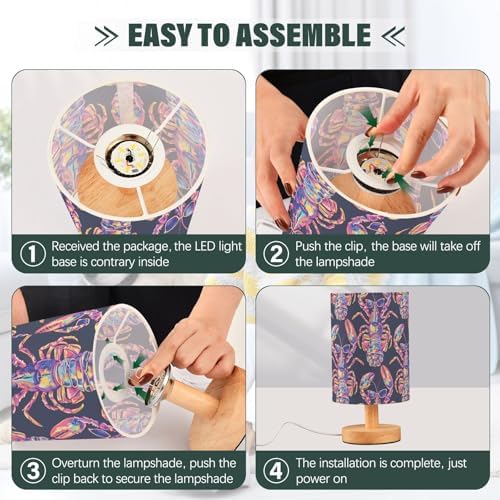 EASY TO ASSEMBLE

① Received the package, the LED light base is contrary inside

② Push the clip, the base will take off the lampshade

③ Overturn the lampshade, push the clip back to secure the lampshade

④ The installation is complete, just power on