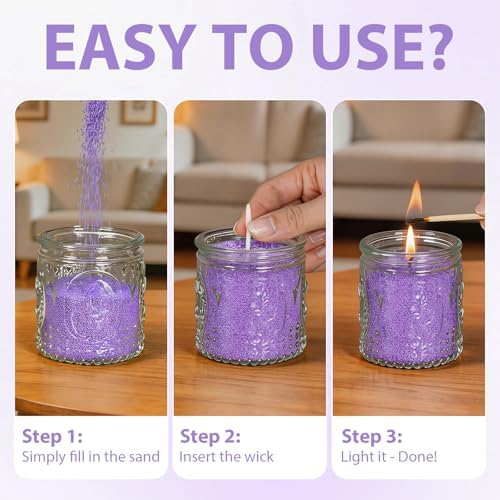 EASY TO USE?

Step 1:
Simply fill in the sand

Step 2:
Insert the wick

Step 3:
Light it - Done!