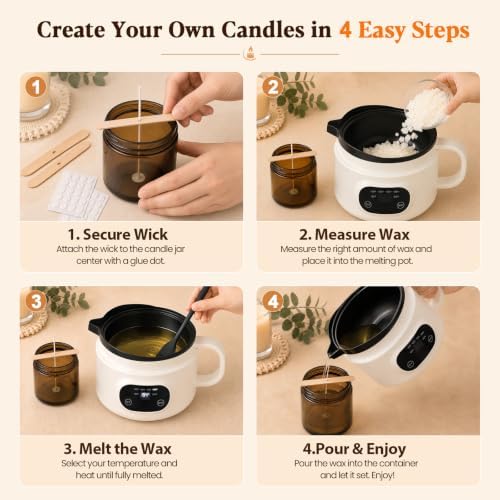 Create Your Own Candles in 4 Easy Steps

1

1. Secure Wick
Attach the wick to the candle jar center with a glue dot.

2

2. Measure Wax
Measure the right amount of wax and place it into the melting pot.

3

3. Melt the Wax
Select your temperature and heat until fully melted.

4

4.Pour & Enjoy
Pour the wax into the container and let it set. Enjoy!