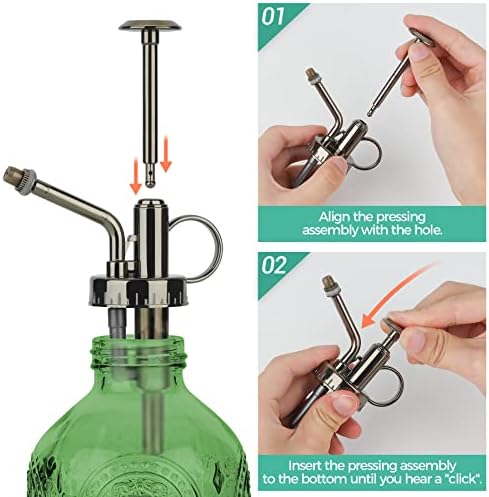 01

Align the pressing assembly with the hole.

02

Insert the pressing assembly to the bottom until you hear a "click".