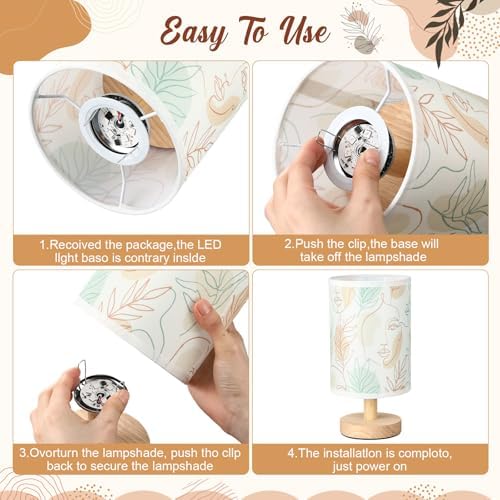 Easy To Use

1.Recoived the package,the LED llght baso is contrary inslde

2.Push the clip,the base will take off the lampshade

3.Ovorturn the lampshade, push tho clip back to secure the lampshade

4.The installatlon is comploto, just power on