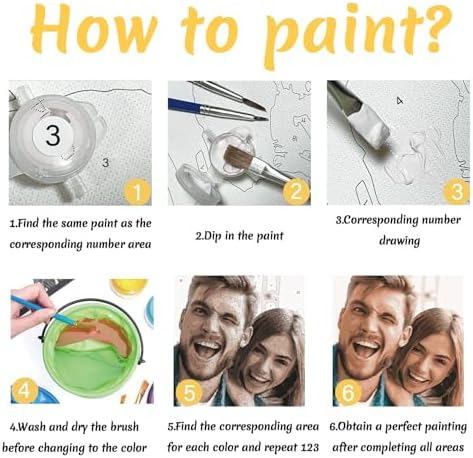 How to paint?

3

3

1

4

2

4

3

1.Find the same paint as the corresponding number area

2.Dip in the paint

3.Corresponding number drawing

4

5

6

4.Wash and dry the brush before changing to the color

5.Find the corresponding area for each color and repeat 123

6.Obtain a perfect painting after completing all areas