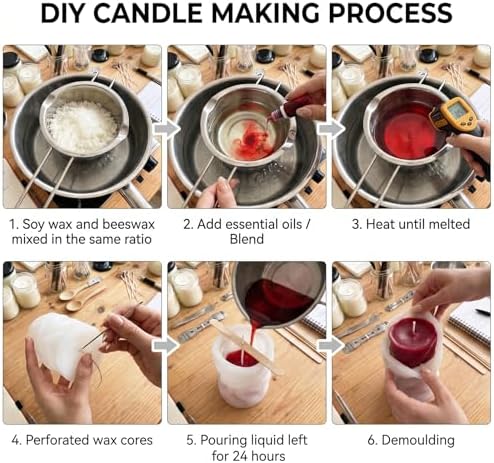 DIY CANDLE MAKING PROCESS

1. Soy wax and beeswax mixed in the same ratio

2. Add essential oils / Blend

3. Heat until melted

4. Perforated wax cores

5. Pouring liquid left for 24 hours

6. Demoulding