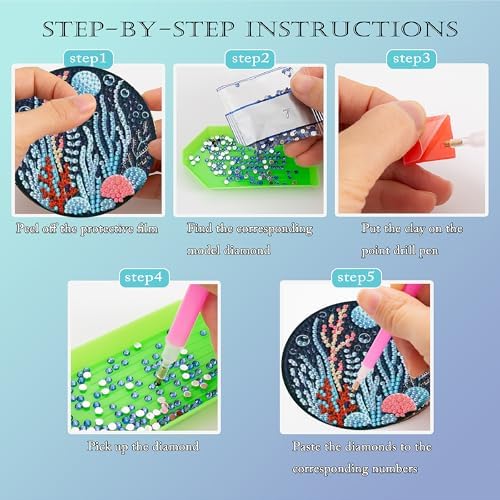 STEP-BY-STEP INSTRUCTIONS

step1

Peel off the protective film

step2

Find the corresponding model diamond

step3

Put the clay on the point drill pen

step4

Pick up the diamond

step5

Paste the diamonds to the corresponding numbers