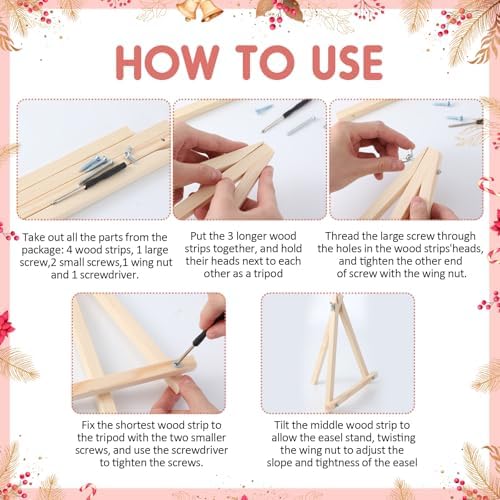 HOW TO USE

Take out all the parts from the package: 4 wood strips, 1 large screw,2 small screws,1 wing nut and 1 screwdriver.

Put the 3 longer wood strips together, and hold their heads next to each other as a tripod

Thread the large screw through the holes in the wood strips'heads, and tighten the other end of screw with the wing nut.

Fix the shortest wood strip to the tripod with the two smaller screws, and use the screwdriver to tighten the screws.

Tilt the middle wood strip to allow the easel stand, twisting the wing nut to adjust the slope and tightness of the easel