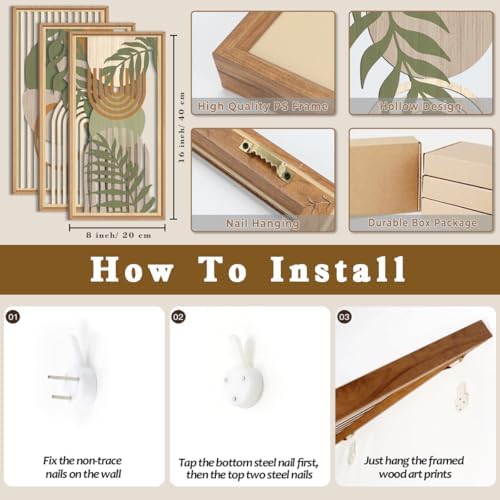 16 inch/ 40 cm

8 inch/ 20 cm

High Quality PS Frame

Hollow Design

Nail Hanging

Durable Box Package

How To Install

01

Fix the non-trace nails on the wall

02

Tap the bottom steel nail first, then the top two steel nails

03

Just hang the framed wood art prints