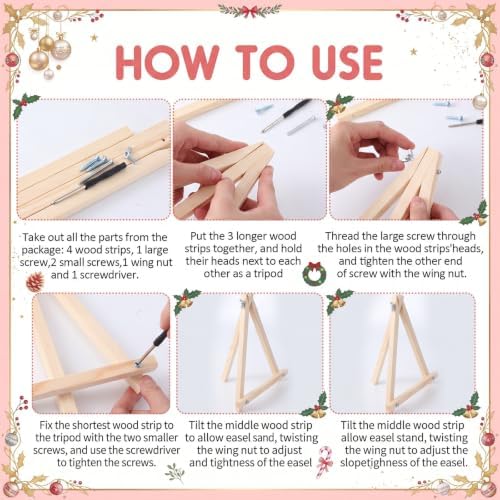 HOW TO USE

Take out all the parts from the package: 4 wood strips, 1 large screw,2 small screws,1 wing nut and 1 screwdriver.

Put the 3 longer wood strips together, and hold their heads next to each other as a tripod

Thread the large screw through the holes in the wood strips'heads, and tighten the other end of screw with the wing nut.

Fix the shortest wood strip to the tripod with the two smaller screws, and use the screwdriver to tighten the screws.

Tilt the middle wood strip to allow easel sand, twisting the wing nut to adjust and tightness of the easel

Tilt the middle wood strip allow easel stand, twisting the wing nut to adjust the slopetighness of the easel.