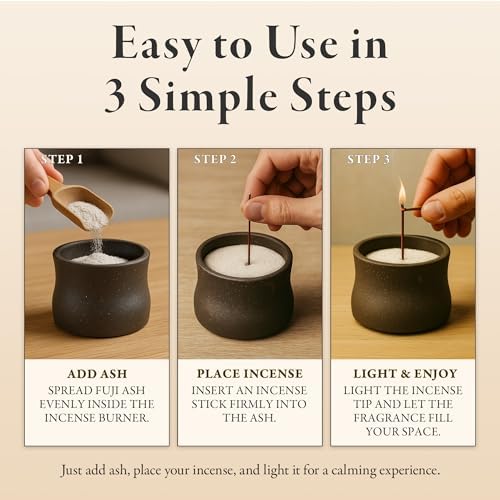 Easy to Use in 3 Simple Steps

STEP 1

ADD ASH

SPREAD FUJI ASH EVENLY INSIDE THE INCENSE BURNER.

STEP 2

PLACE INCENSE

INSERT AN INCENSE STICK FIRMLY INTO THE ASH.

STEP 3

LIGHT & ENJOY

LIGHT THE INCENSE TIP AND LET THE FRAGRANCE FILL YOUR SPACE.

Just add ash, place your incense, and light it for a calming experience.