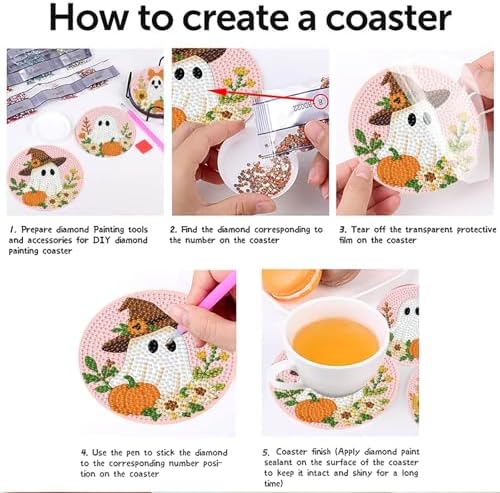 How to create a coaster

1. Prepare diamond Painting tools and accessories for DIY diamond painting coaster

2. Find the diamond corresponding to the number on the coaster

3. Tear off the transparent protective film on the coaster

4. Use the pen to stick the diamond to the corresponding number position on the coaster

5. Coaster finish (Apply diamond paint sealant on the surface of the coaster to keep it intact and shiny for a long time)