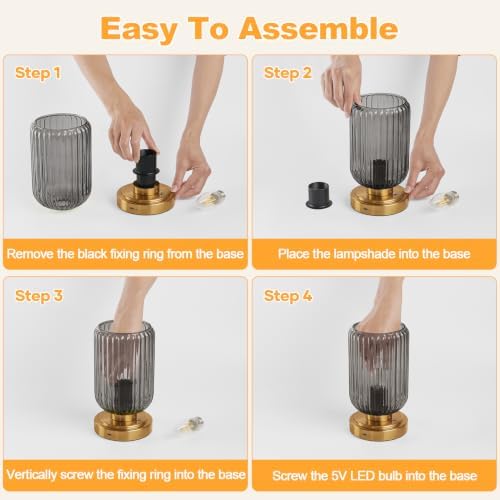 Easy To Assemble

Step 1

Remove the black fixing ring from the base

Step 2

Place the lampshade into the base

Step 3

Vertically screw the fixing ring into the base

Step 4

Screw the 5V LED bulb into the base