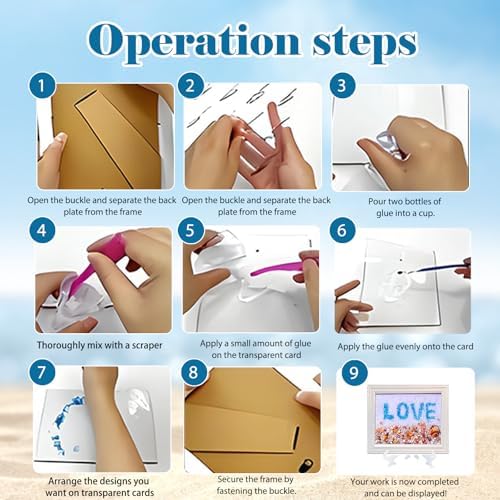 Operation steps

1
Open the buckle and separate the back plate from the frame

2
Open the buckle and separate the back plate from the frame

3
Pour two bottles of glue into a cup.

4
Thoroughly mix with a scraper

5
Apply a small amount of glue on the transparent card

6
Apply the glue evenly onto the card

7
Arrange the designs you want on transparent cards

8
Secure the frame by fastening the buckle.

9
LOVE
Your work is now completed and can be displayed!