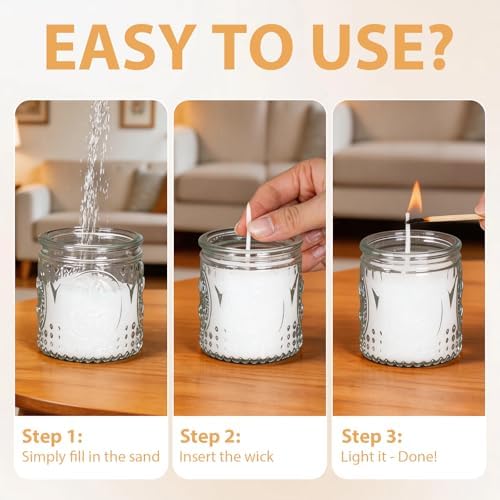 EASY TO USE?

Step 1:
Simply fill in the sand

Step 2:
Insert the wick

Step 3:
Light it - Done!