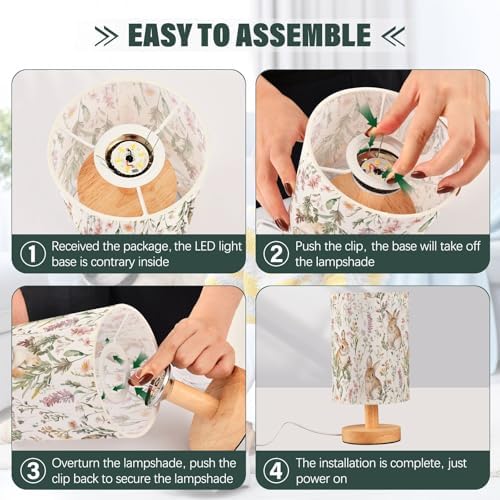 EASY TO ASSEMBLE

① Received the package, the LED light base is contrary inside

② Push the clip, the base will take off the lampshade

③ Overturn the lampshade, push the clip back to secure the lampshade

④ The installation is complete, just power on