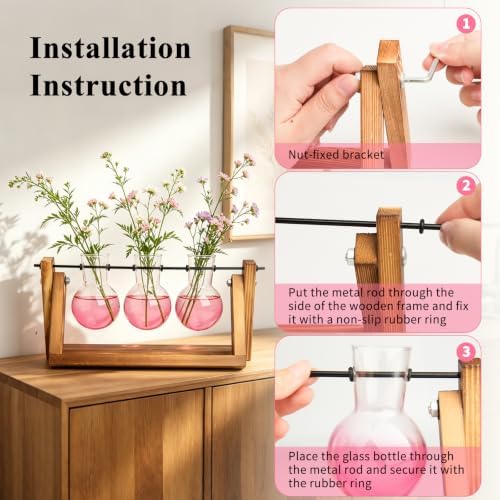 Installation Instruction

1

Nut-fixed bracket

2

Put the metal rod through the side of the wooden frame and fix it with a non-slip rubber ring

3

Place the glass bottle through the metal rod and secure it with the rubber ring