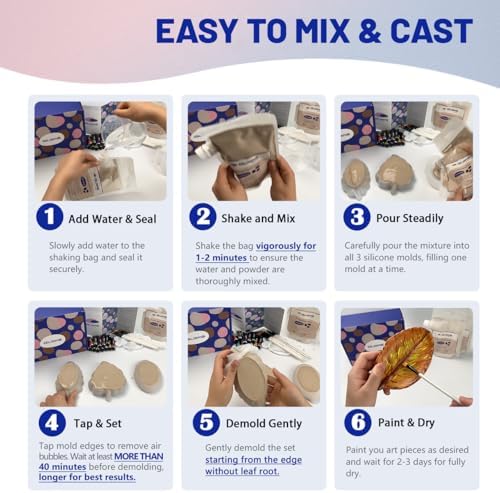 EASY TO MIX & CAST

1 Add Water & Seal

Slowly add water to the shaking bag and seal it securely.

2 Shake and Mix

Shake the bag vigorously for 1-2 minutes to ensure the water and powder are thoroughly mixed.

3 Pour Steadily

Carefully pour the mixture into all 3 silicone molds, filling one mold at a time.

4 Tap & Set

Tap mold edges to remove air bubbles. Wait at least MORE THAN 40 minutes before demolding, longer for best results.

5 Demold Gently

Gently demold the set starting from the edge without leaf root.

6 Paint & Dry

Paint you art pieces as desired and wait for 2-3 days for fully dry.