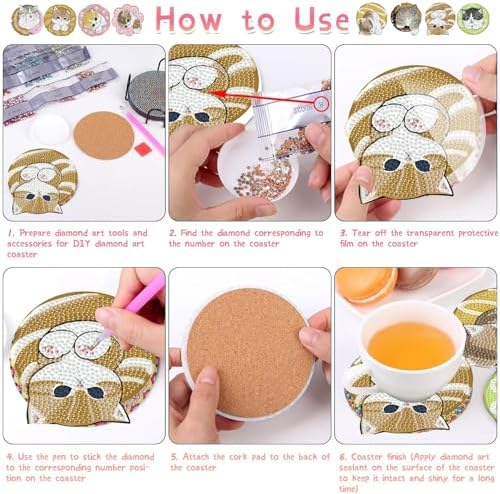 How to Use

1. Prepare diamond art tools and accessories for DIY diamond art coaster

2. Find the diamond corresponding to the number on the coaster

3. Tear off the transparent protective film on the coaster

4. Use the pen to stick the diamond to the corresponding number position on the coaster

5. Attach the cork pad to the back of the coaster

6. Coaster finish (Apply diamond art sealant on the surface of the coaster to keep it intact and shiny for a long time)